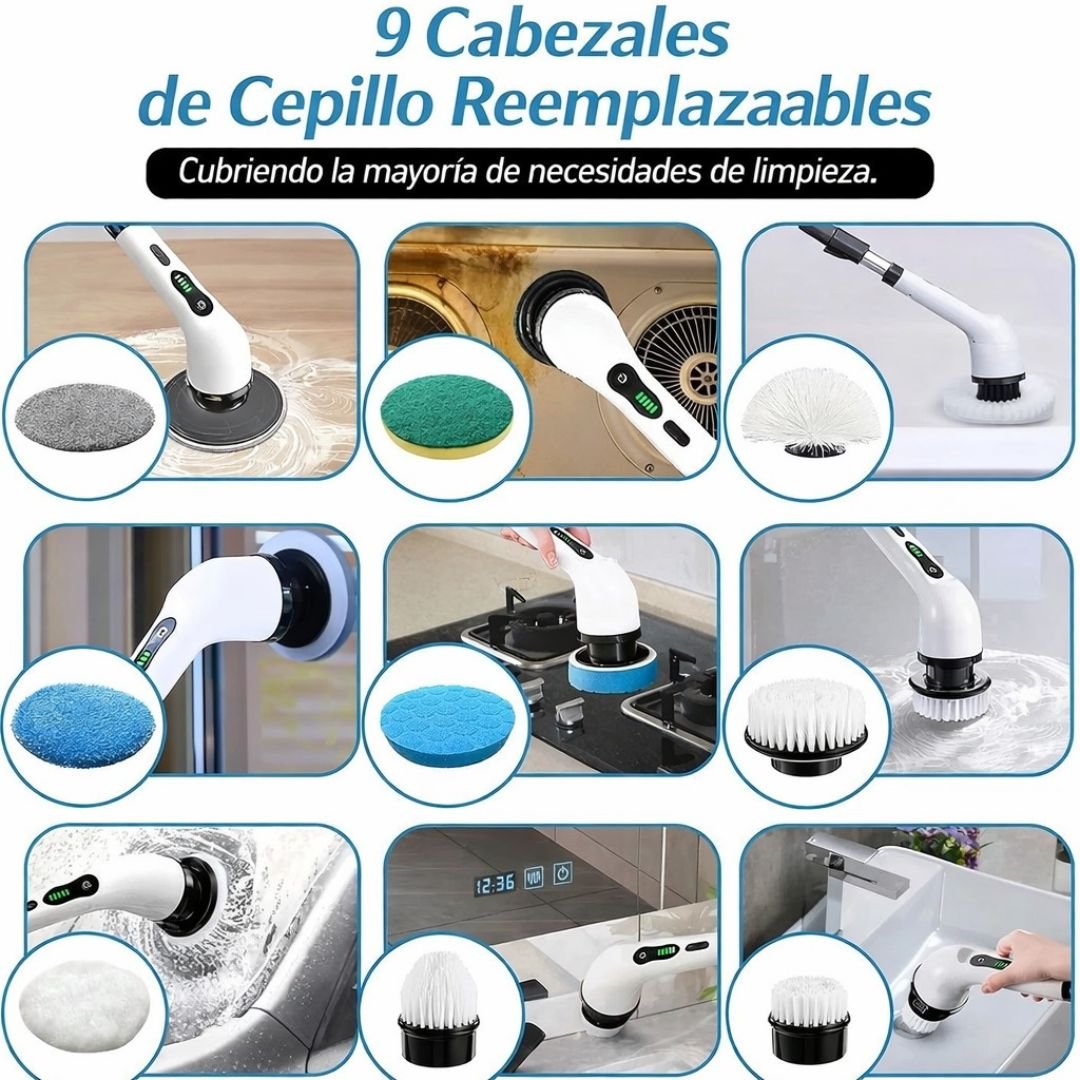 9 Cabezales
de Cepillo Reemplazaables

Cubriendo la mayoría de necesidades de limpieza.

12:36